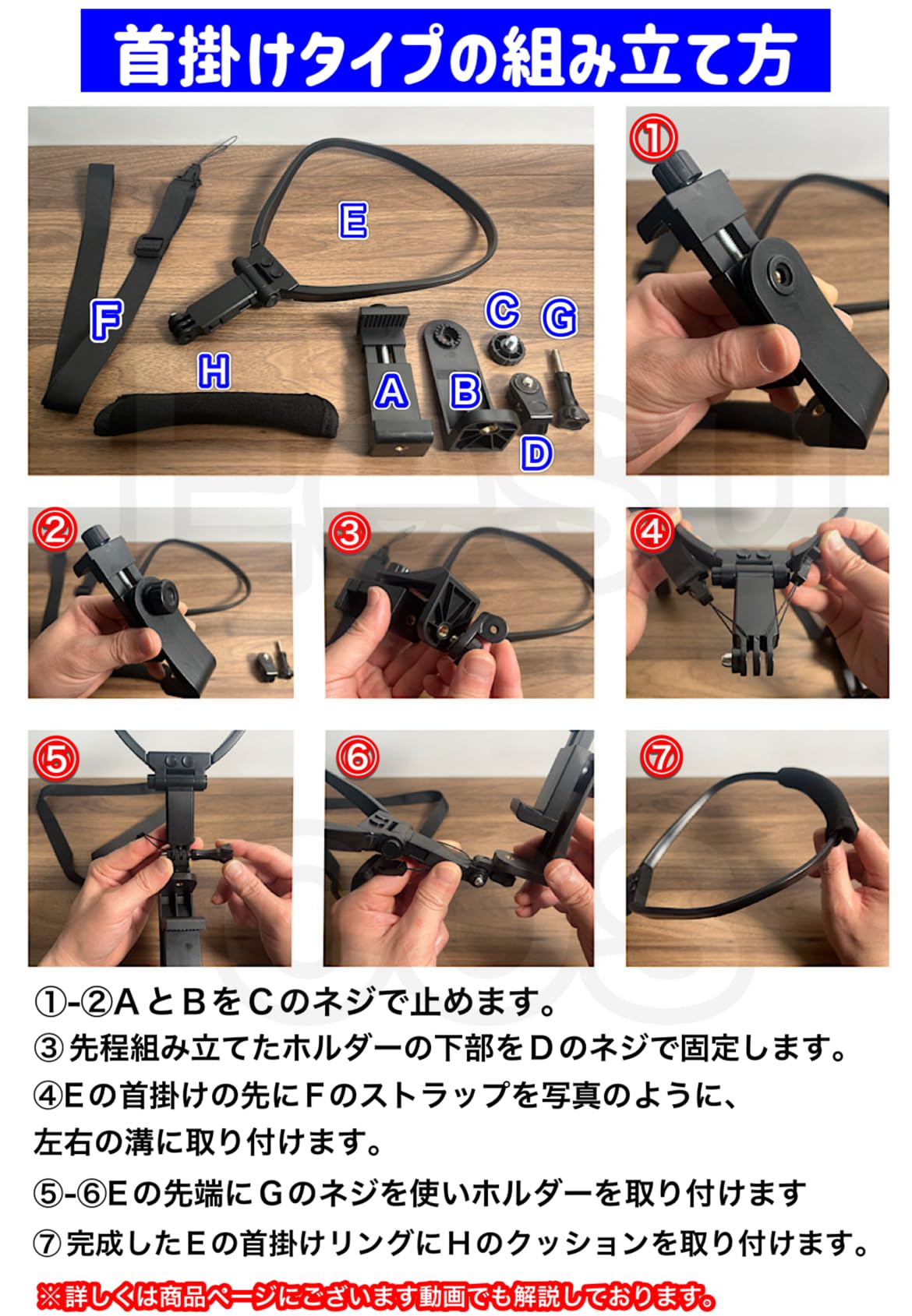 首掛けタイプの組み立て方

E

F

H

A

B

C

G

D

①

②

③

④

⑤

⑥

⑦

①-②AとBをCのネジで止めます。
③先程組み立てたホルダーの下部をDのネジで固定します。
④Eの首掛けの先にFのストラップを写真のように、左右の溝に取り付けます。
⑤-⑥Eの先端にGのネジを使いホルダーを取り付けます
⑦完成したEの首掛けリングにHのクッションを取り付けます。
※詳しくは商品ページにございます動画でも解説しております。